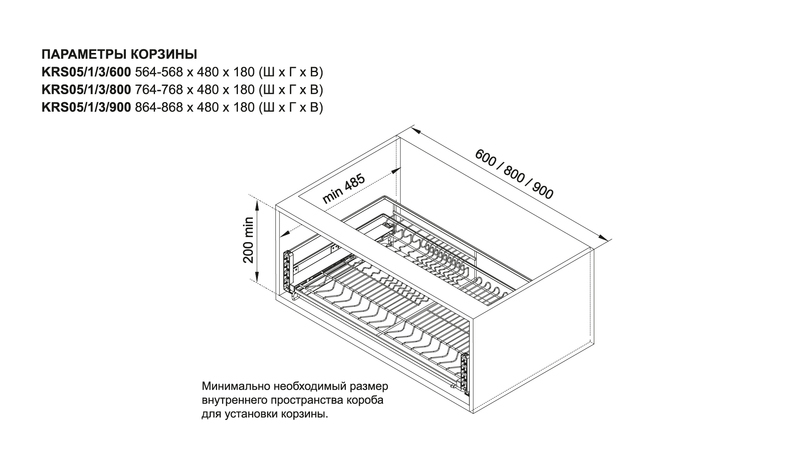 ПАРАМЕТРЫ КОРЗИНЫ
KRS05/1/3/600 564-568 x 480 x 180 (Ш x Г x В)
KRS05/1/3/800 764-768 x 480 x 180 (Ш x Г x В)
KRS05/1/3/900 864-868 x 480 x 180 (Ш x Г x В)

600 / 800 / 900

min 485

200 min

Минимально необходимый размер внутреннего пространства короба для установки корзины.