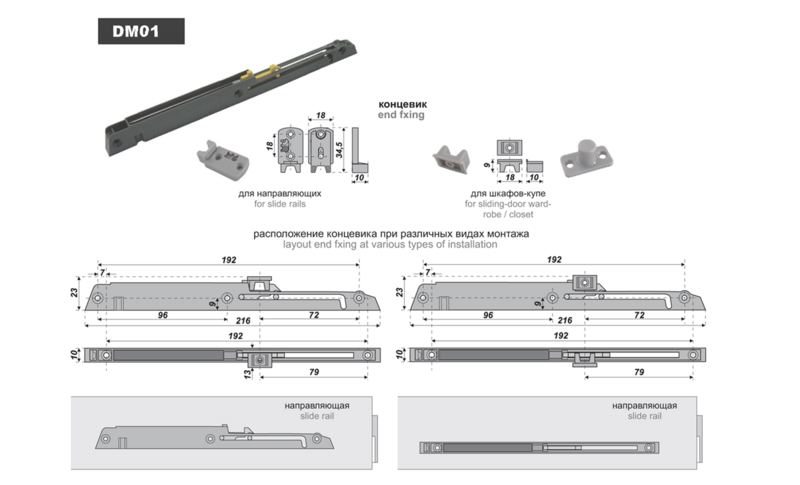 DM01

концевик
end fxing

18
18
34,5
10
для направляющих
for slide rails

9
18
10
для шкафов-купе
for sliding-door wardrobe / closet

расположение концевика при различных видах монтажа
layout end fxing at various types of installation

192
7
23
9
96
216
72
192
10
13
79

192
7
23
9
96
216
72
192
10
79

направляющая
slide rail

направляющая
slide rail