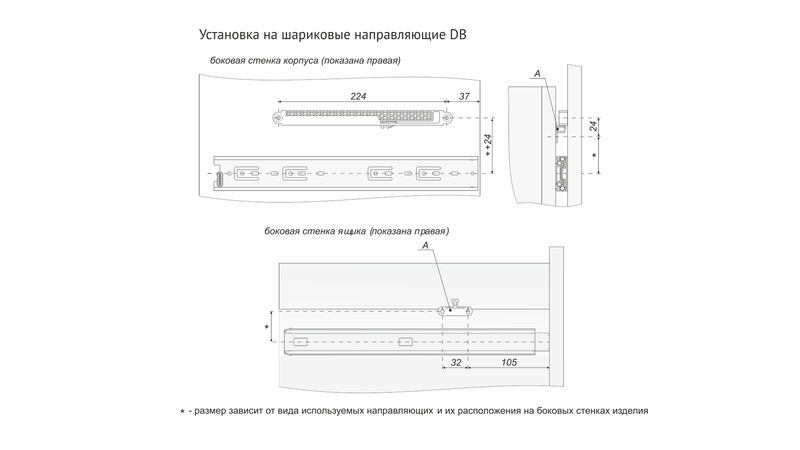 Установка на шариковые направляющие DB

боковая стенка корпуса (показана правая)

224

37

*+24

A

24

*

боковая стенка ящика (показана правая)

A

*

32

105

* - размер зависит от вида используемых направляющих и их расположения на боковых стенках изделия