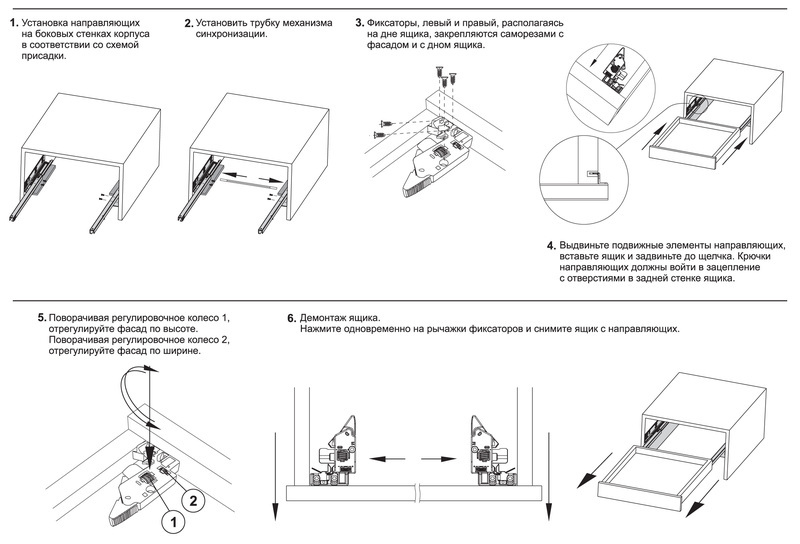 1. Установка направляющих на боковых стенках корпуса в соответствии со схемой присадки.

2. Установить трубку механизма синхронизации.

3. Фиксаторы, левый и правый, располагаясь на дне ящика, закрепляются саморезами с фасадом и с дном ящика.

4. Выдвиньте подвижные элементы направляющих, вставьте ящик и задвиньте до щелчка. Крючки направляющих должны войти в зацепление с отверстиями в задней стенке ящика.

5. Поворачивая регулировочное колесо 1, отрегулируйте фасад по высоте. Поворачивая регулировочное колесо 2, отрегулируйте фасад по ширине.

2

1

6. Демонтаж ящика. Нажмите одновременно на рычажки фиксаторов и снимите ящик с направляющих.