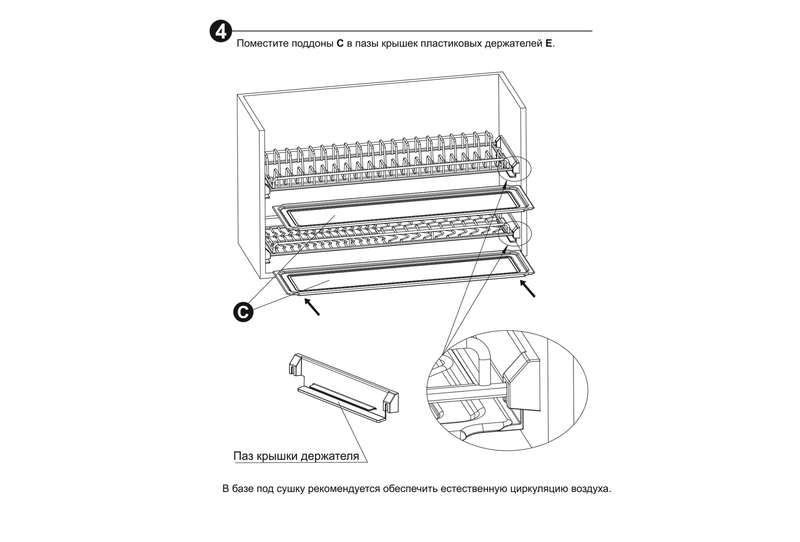 4

Поместите поддоны C в пазы крышек пластиковых держателей E.

C

Паз крышки держателя

В базе под сушку рекомендуется обеспечить естественную циркуляцию воздуха.