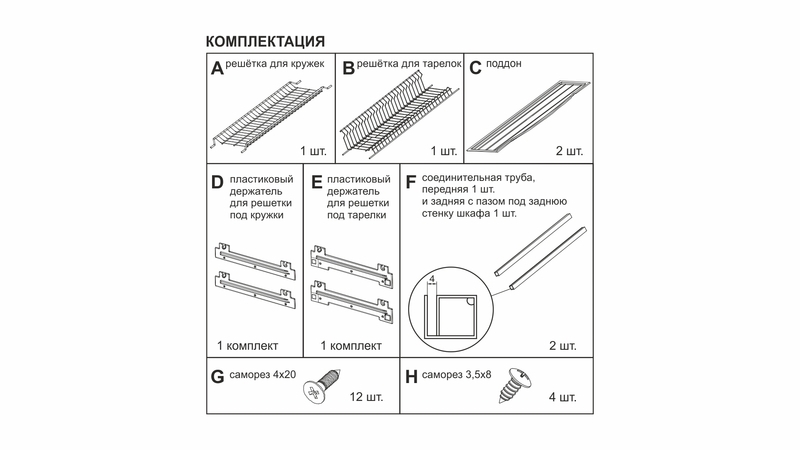 КОМПЛЕКТАЦИЯ

A решётка для кружек
1 шт.

B решётка для тарелок
1 шт.

C поддон
2 шт.

D пластиковый держатель для решетки под кружки
1 комплект

E пластиковый держатель для решетки под тарелки
1 комплект

F соединительная труба, передняя 1 шт. и задняя с пазом под заднюю стенку шкафа 1 шт.
4
2 шт.

G саморез 4х20
12 шт.

H саморез 3,5х8
4 шт.