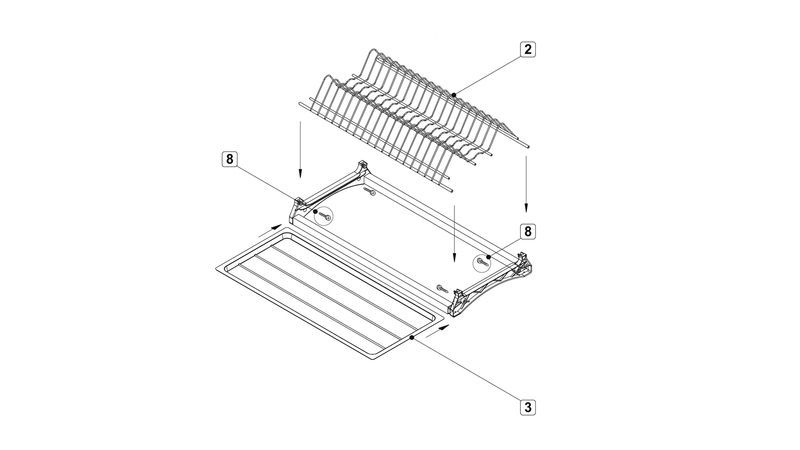 2
8
8
3